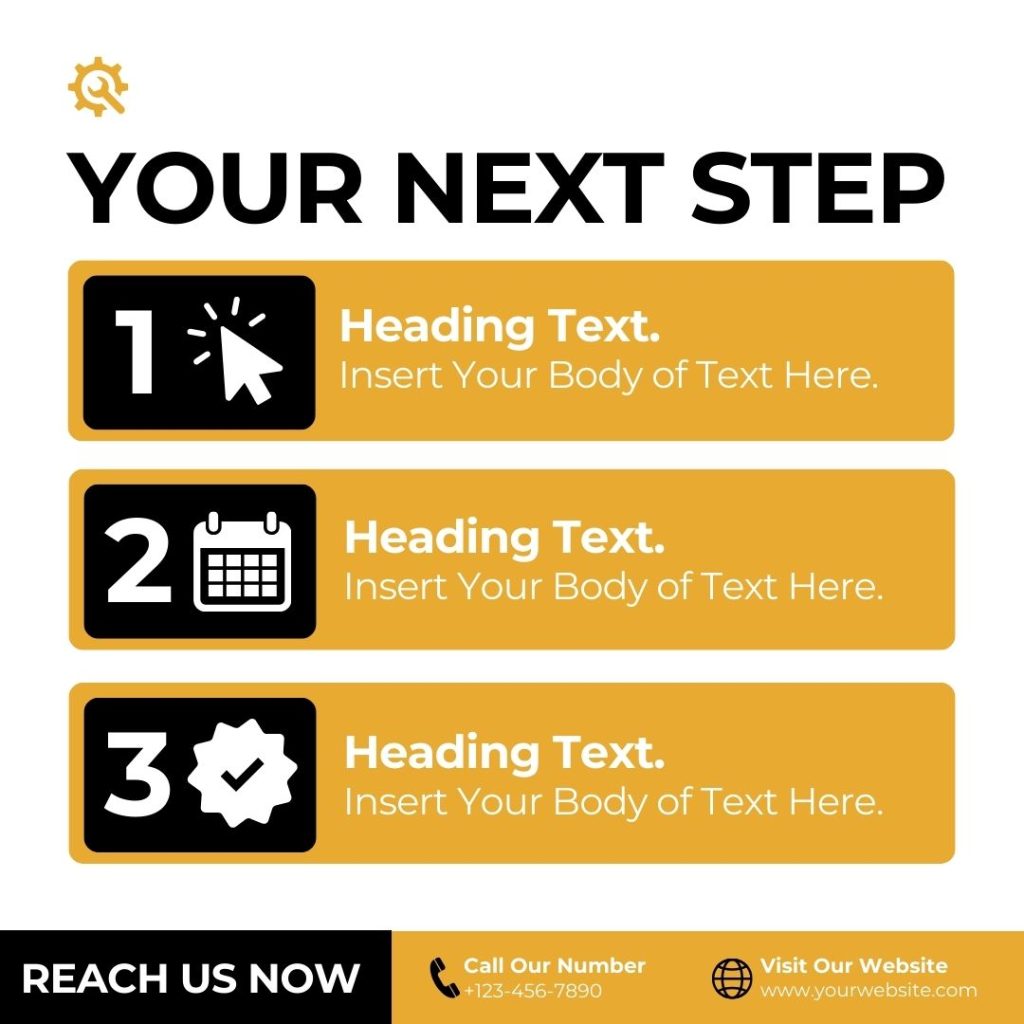 YOUR NEXT STEP

1 Heading Text.
Insert Your Body of Text Here.

2 Heading Text.
Insert Your Body of Text Here.

3 Heading Text.
Insert Your Body of Text Here.

REACH US NOW

Call Our Number
+123-456-7890

Visit Our Website
www.yourwebsite.com