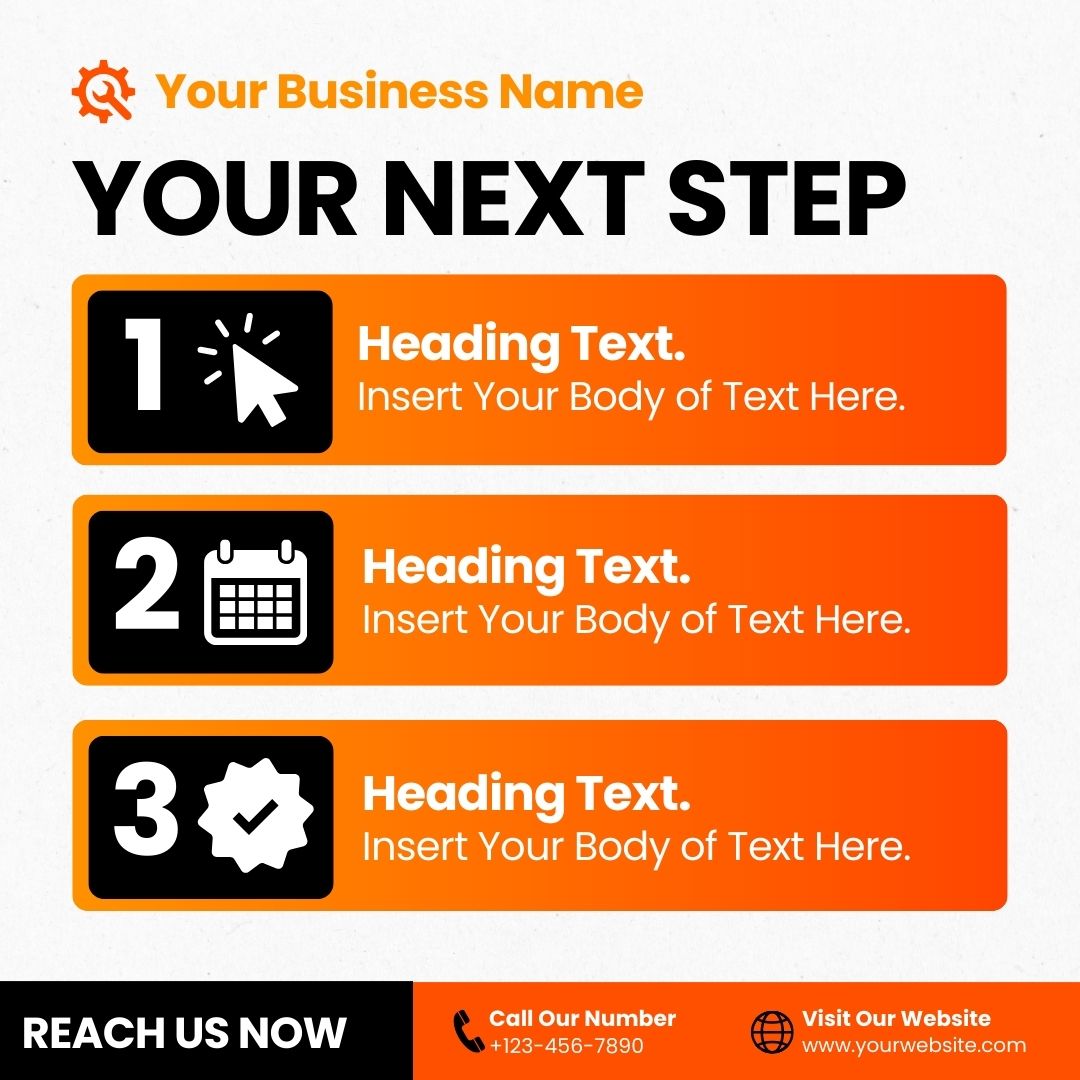 Your Business Name

YOUR NEXT STEP

1 Heading Text.
Insert Your Body of Text Here.

2 Heading Text.
Insert Your Body of Text Here.

3 Heading Text.
Insert Your Body of Text Here.

REACH US NOW

Call Our Number
+123-456-7890

Visit Our Website
www.yourwebsite.com