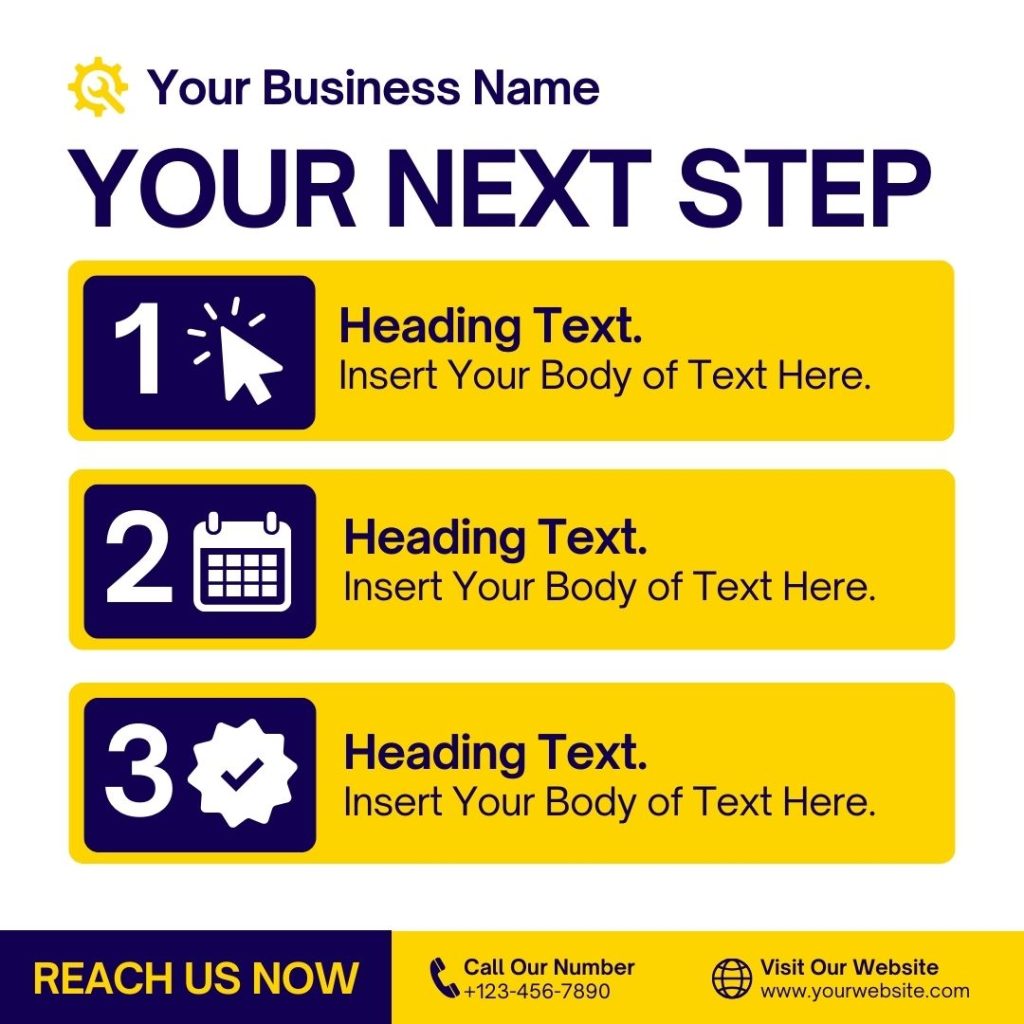 Your Business Name

YOUR NEXT STEP

1
Heading Text.
Insert Your Body of Text Here.

2
Heading Text.
Insert Your Body of Text Here.

3
Heading Text.
Insert Your Body of Text Here.

REACH US NOW

Call Our Number
+123-456-7890

Visit Our Website
www.yourwebsite.com